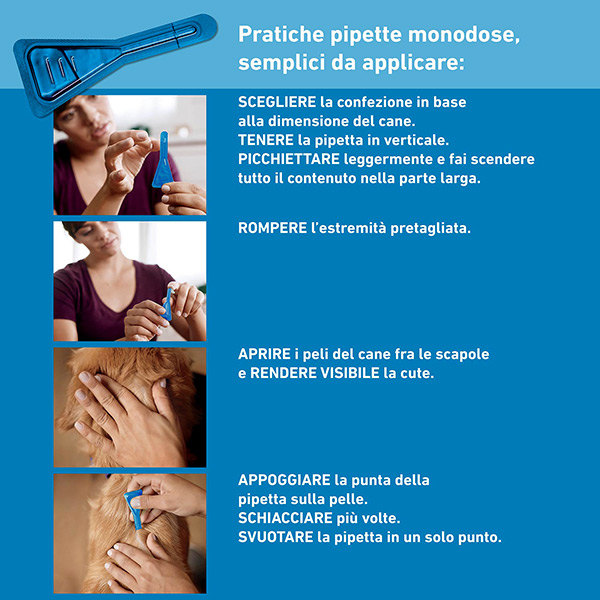 Pratiche pipette monodose, semplici da applicare:

SCEGLIERE la confezione in base alla dimensione del cane.
TENERE la pipetta in verticale.
PICCHIETTARE leggermente e fai scendere tutto il contenuto nella parte larga.

ROMPERE l'estremità pretagliata.

APRIRE i peli del cane fra le scapole e RENDERE VISIBILE la cute.

APPOGGIARE la punta della pipetta sulla pelle.
SCHIACCIARE più volte.
SVUOTARE la pipetta in un solo punto.