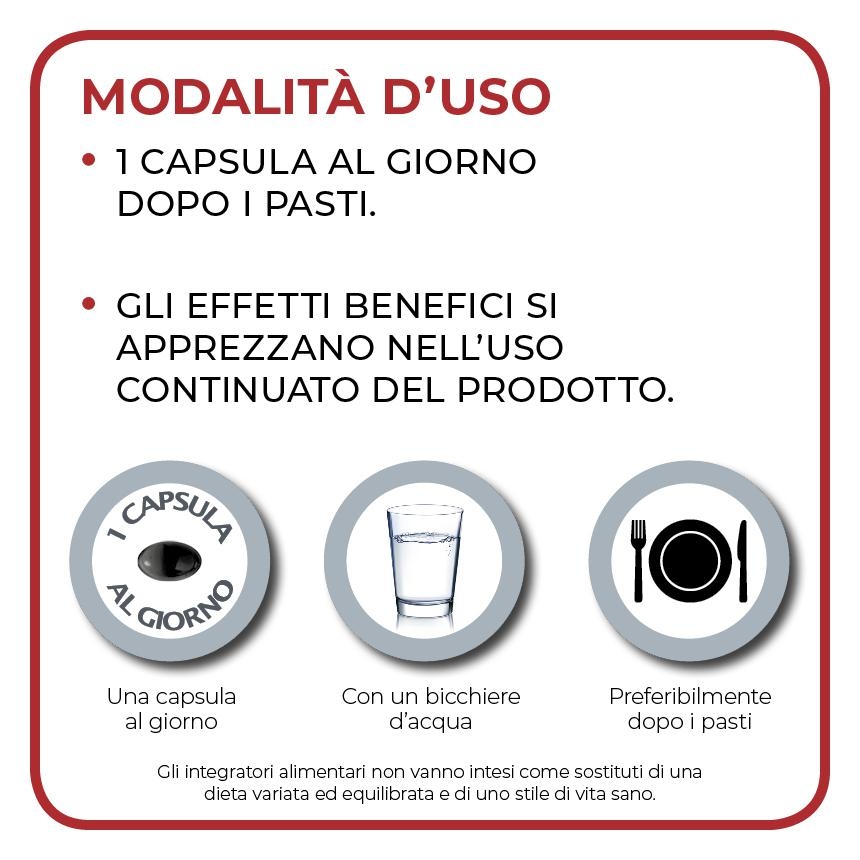 MODALITÀ D'USO

• 1 CAPSULA AL GIORNO DOPO I PASTI.

• GLI EFFETTI BENEFICI SI APPREZZANO NELL'USO CONTINUATO DEL PRODOTTO.

1 CAPSULA AL GIORNO

Una capsula al giorno

Con un bicchiere d'acqua

Preferibilmente dopo i pasti

Gli integratori alimentari non vanno intesi come sostituti di una dieta variata ed equilibrata e di uno stile di vita sano.